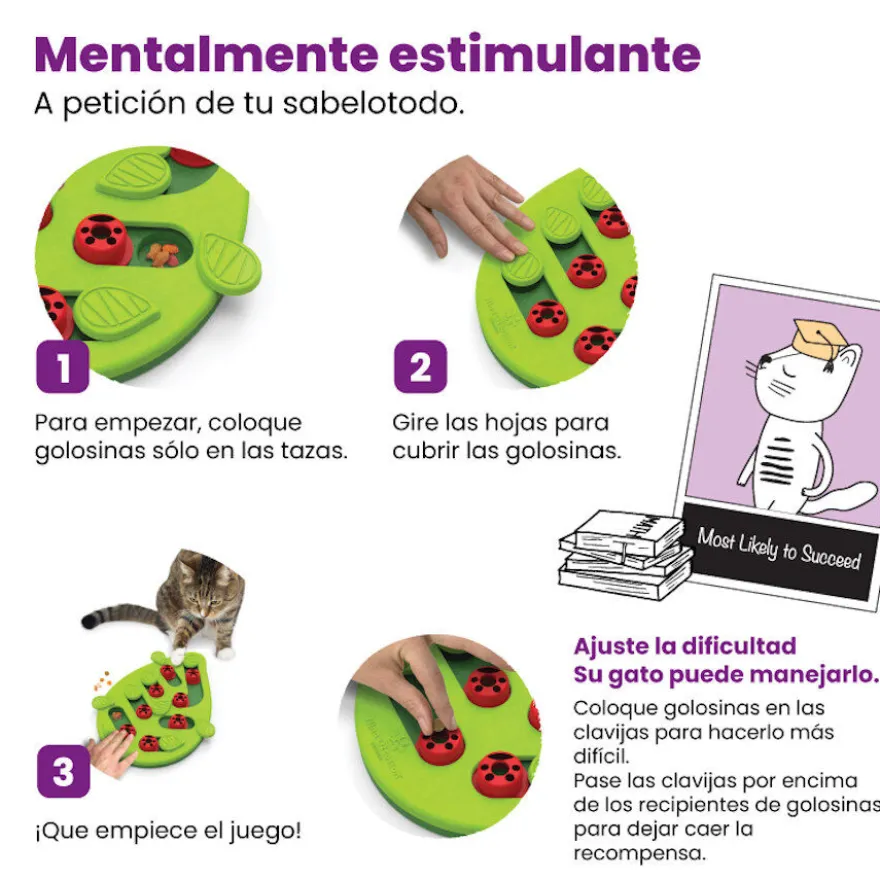 Mentalmente estimulante
A petición de tu sabelotodo.

1
Para empezar, coloque golosinas sólo en las tazas.

2
Gire las hojas para cubrir las golosinas.

Most Likely to Succeed

3
¡Que empiece el juego!

Ajuste la dificultad
Su gato puede manejarlo.
Coloque golosinas en las clavijas para hacerlo más difícil.
Pase las clavijas por encima de los recipientes de golosinas para dejar caer la recompensa.