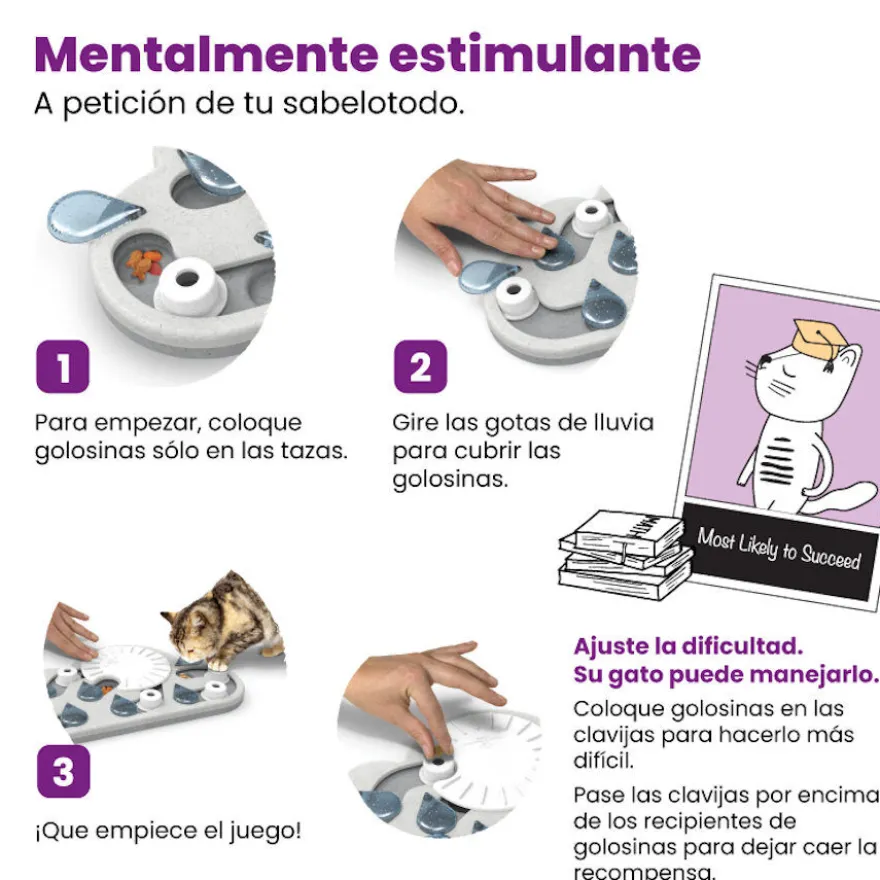 Mentalmente estimulante
A petición de tu sabelotodo.

1
Para empezar, coloque golosinas sólo en las tazas.

2
Gire las gotas de lluvia para cubrir las golosinas.

Most Likely to Succeed

3
¡Que empiece el juego!

Ajuste la dificultad.
Su gato puede manejarlo.
Coloque golosinas en las clavijas para hacerlo más difícil.
Pase las clavijas por encima de los recipientes de golosinas para dejar caer la recompensa.