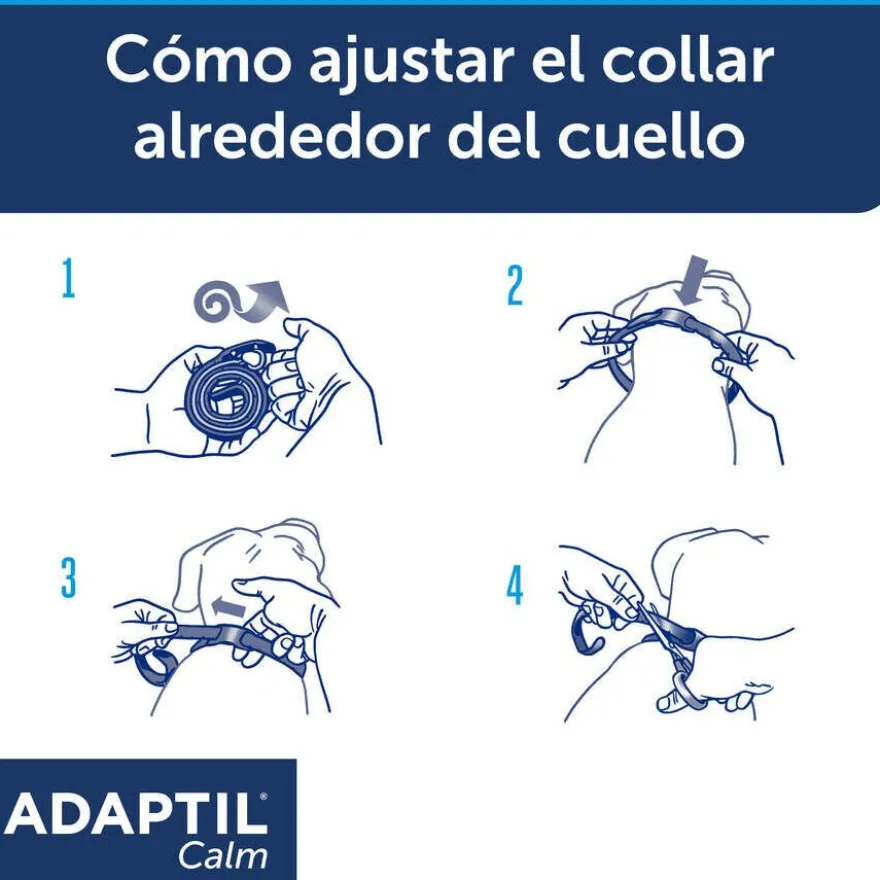 Cómo ajustar el collar alrededor del cuello

1

2

3

4

ADAPTIL®
Calm